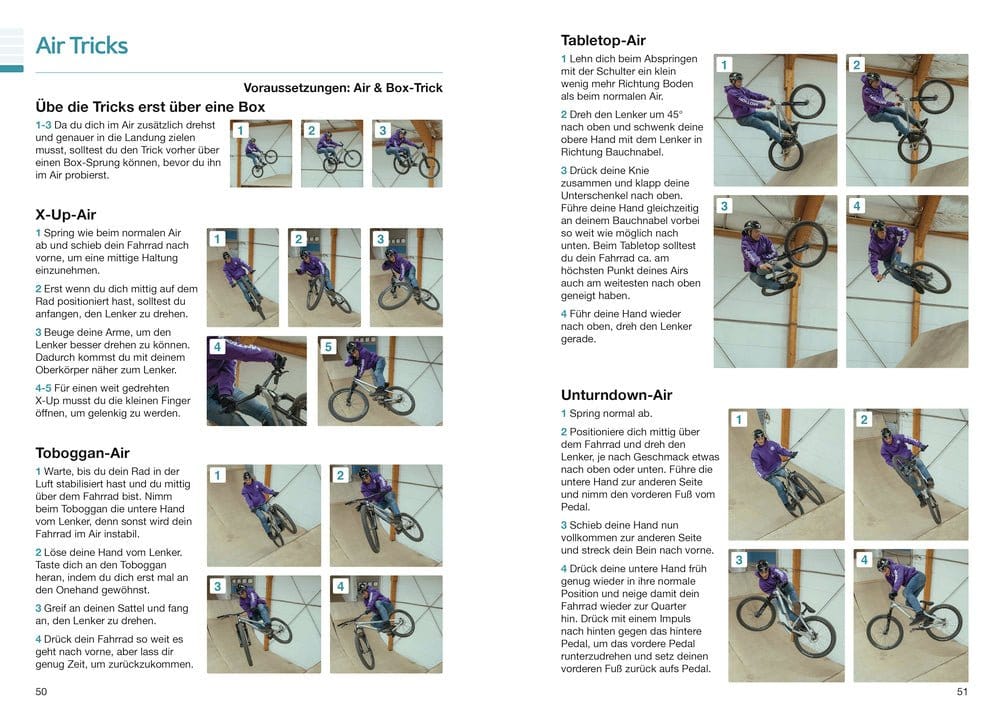 Air Tricks

Voraussetzungen: Air & Box-Trick

Übe die Tricks erst über eine Box

1-3 Da du dich im Air zusätzlich drehst und genauer in die Landung zielen musst, solltest du den Trick vorher über einen Box-Sprung können, bevor du ihn im Air probierst.

1 2 3

X-Up-Air

1 Spring wie beim normalen Air ab und schieb dein Fahrrad nach vorne, um eine mittige Haltung einzunehmen.

2 Erst wenn du dich mittig auf dem Rad positioniert hast, solltest du anfangen, den Lenker zu drehen.

3 Beuge deine Arme, um den Lenker besser drehen zu können. Dadurch kommst du mit deinem Oberkörper näher zum Lenker.

4-5 Für einen weit gedrehten X-Up musst du die kleinen Finger öffnen, um gelenkig zu werden.

1 2 3 4 5

Toboggan-Air

1 Warte, bis du dein Rad in der Luft stabilisiert hast und du mittig über dem Fahrrad bist. Nimm beim Toboggan die untere Hand vom Lenker, denn sonst wird dein Fahrrad im Air instabil.

2 Löse deine Hand vom Lenker. Taste dich an den Toboggan heran, indem du dich erst mal an den Onehand gewöhnst.

3 Greif an deinen Sattel und fang an, den Lenker zu drehen.

4 Drück dein Fahrrad so weit es geht nach vorne, aber lass dir genug Zeit, um zurückzukommen.

1 2 3 4

50

Tabletop-Air

1 Lehn dich beim Abspringen mit der Schulter ein klein wenig mehr Richtung Boden als beim normalen Air.

2 Dreh den Lenker um 45° nach oben und schwenk deine obere Hand mit dem Lenker in Richtung Bauchnabel.

3 Drück deine Knie zusammen und klapp deine Unterschenkel nach oben. Führe deine Hand gleichzeitig an deinem Bauchnabel vorbei so weit wie möglich nach unten. Beim Tabletop solltest du dein Fahrrad ca. am höchsten Punkt deines Airs auch am weitesten nach oben geneigt haben.

4 Führ deine Hand wieder nach oben, dreh den Lenker gerade.

1 2 3 4

Unturndown-Air

1 Spring normal ab.

2 Positioniere dich mittig über dem Fahrrad und dreh den Lenker, je nach Geschmack etwas nach oben oder unten. Führe die untere Hand zur anderen Seite und nimm den vorderen Fuß vom Pedal.

3 Schieb deine Hand nun vollkommen zur anderen Seite und streck dein Bein nach vorne.

4 Drück deine untere Hand früh genug wieder in ihre normale Position und neige damit dein Fahrrad wieder zur Quarter hin. Drück mit einem Impuls nach hinten gegen das hintere Pedal, um das vordere Pedal runterzudrehen und setz deinen vorderen Fuß zurück aufs Pedal.

1 2 3 4

51